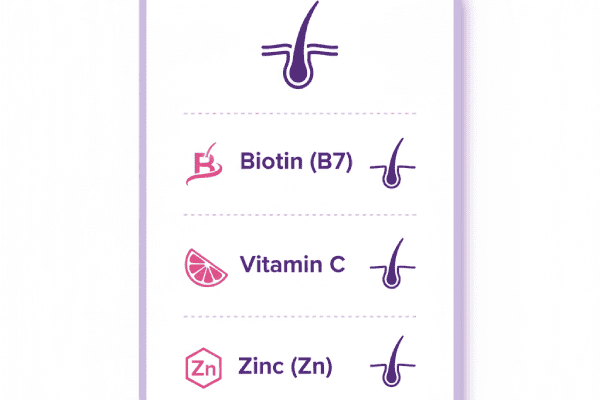 B Biotin (B7)

Vitamin C

Zn Zinc (Zn)